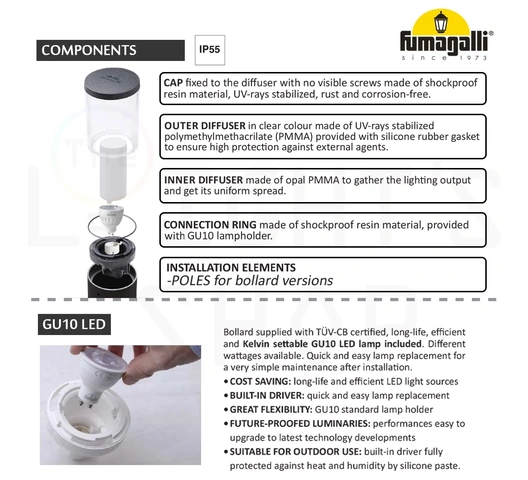 COMPONENTS

IP55

fumagalli®
since 1973

CAP fixed to the diffuser with no visible screws made of shockproof resin material, UV-rays stabilized, rust and corrosion-free.

OUTER DIFFUSER in clear colour made of UV-rays stabilized polymethylmethacrilate (PMMA) provided with silicone rubber gasket to ensure high protection against external agents.

INNER DIFFUSER made of opal PMMA to gather the lighting output and get its uniform spread.

CONNECTION RING made of shockproof resin material, provided with GU10 lampholder.

INSTALLATION ELEMENTS
-POLES for bollard versions

GU10 LED

Bollard supplied with TÜV-CB certified, long-life, efficient and Kelvin settable GU10 LED lamp included. Different wattages available. Quick and easy lamp replacement for a very simple maintenance after installation.

• COST SAVING: long-life and efficient LED light sources
• BUILT-IN DRIVER: quick and easy lamp replacement
• GREAT FLEXIBILITY: GU10 standard lamp holder
• FUTURE-PROOFED LUMINARIES: performances easy to upgrade to latest technology developments
• SUITABLE FOR OUTDOOR USE: built-in driver fully protected against heat and humidity by silicone paste.